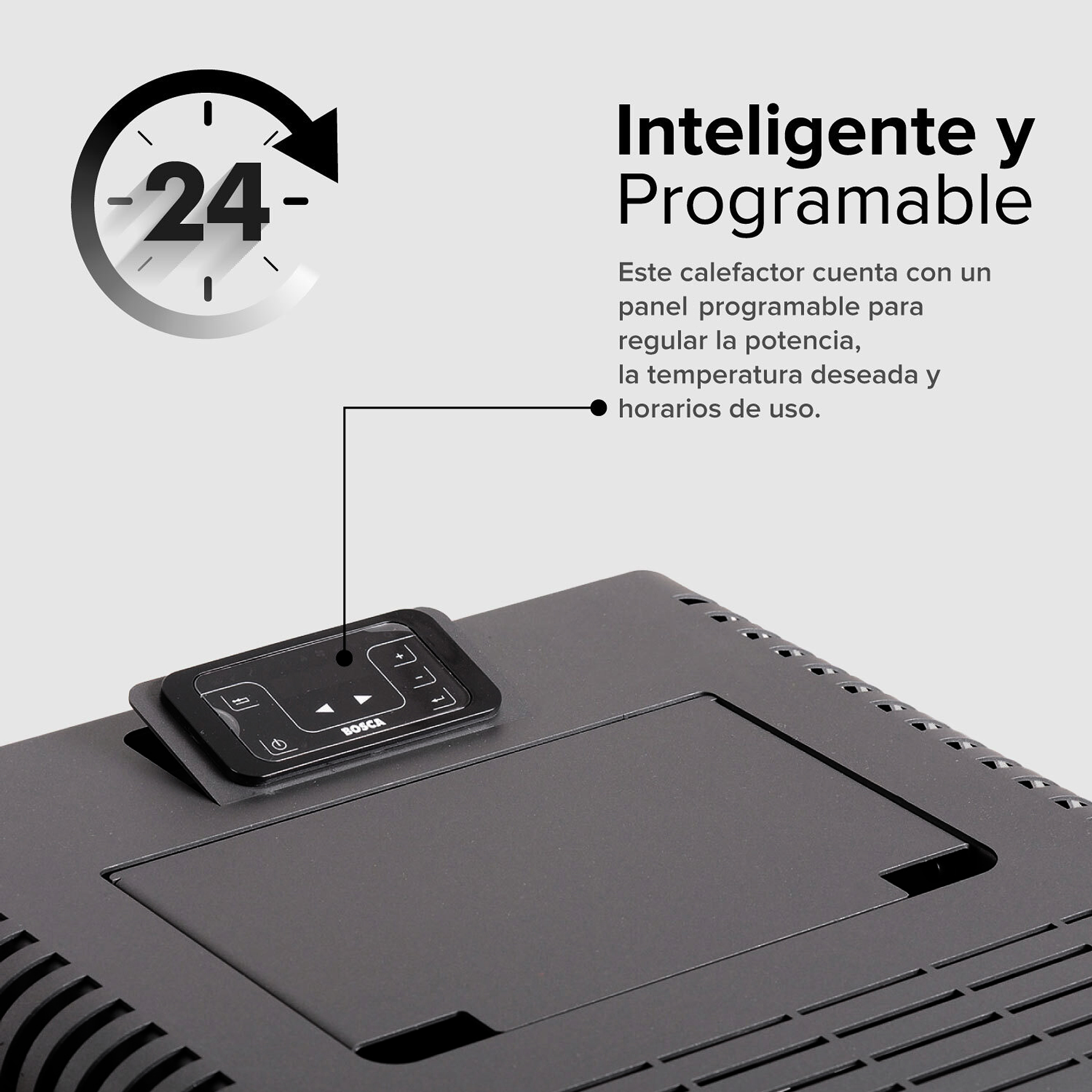 24

Inteligente y Programable

Este calefactor cuenta con un panel programable para regular la potencia, la temperatura deseada y horarios de uso.

+
-
BOSCA