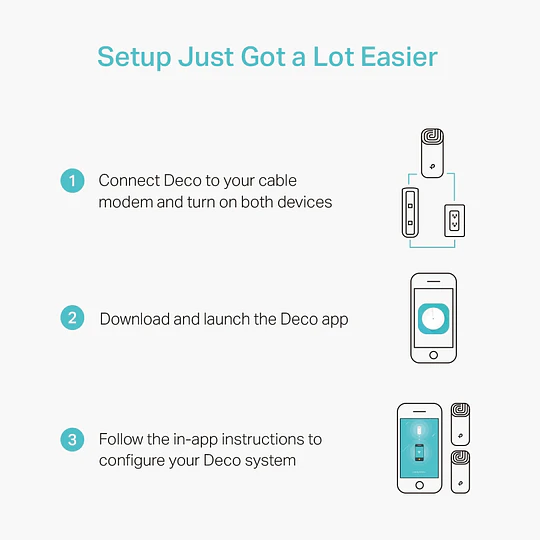 Setup Just Got a Lot Easier

1 Connect Deco to your cable modem and turn on both devices

2 Download and launch the Deco app

3 Follow the in-app instructions to configure your Deco system