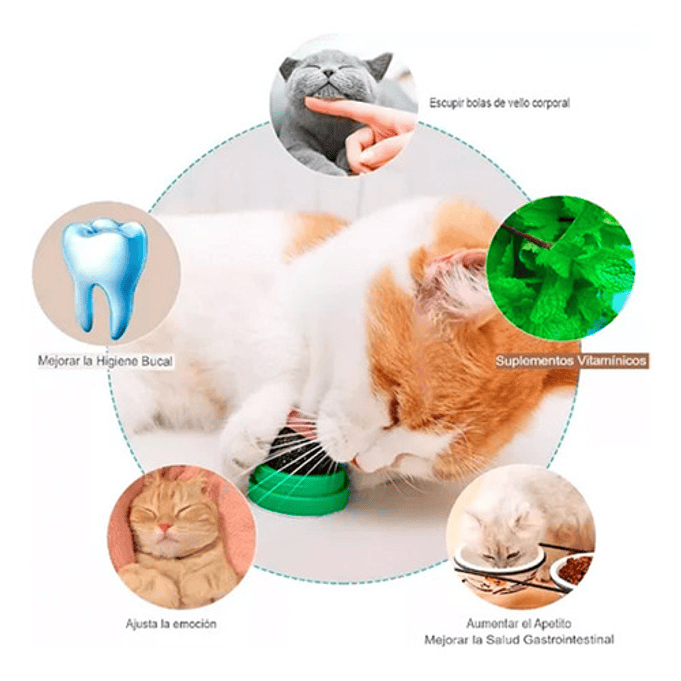 Escupir bolas de vello corporal

Mejorar la Higiene Bucal

Suplementos Vitamínicos

Ajusta la emoción

Aumentar el Apetito
Mejorar la Salud Gastrointestinal