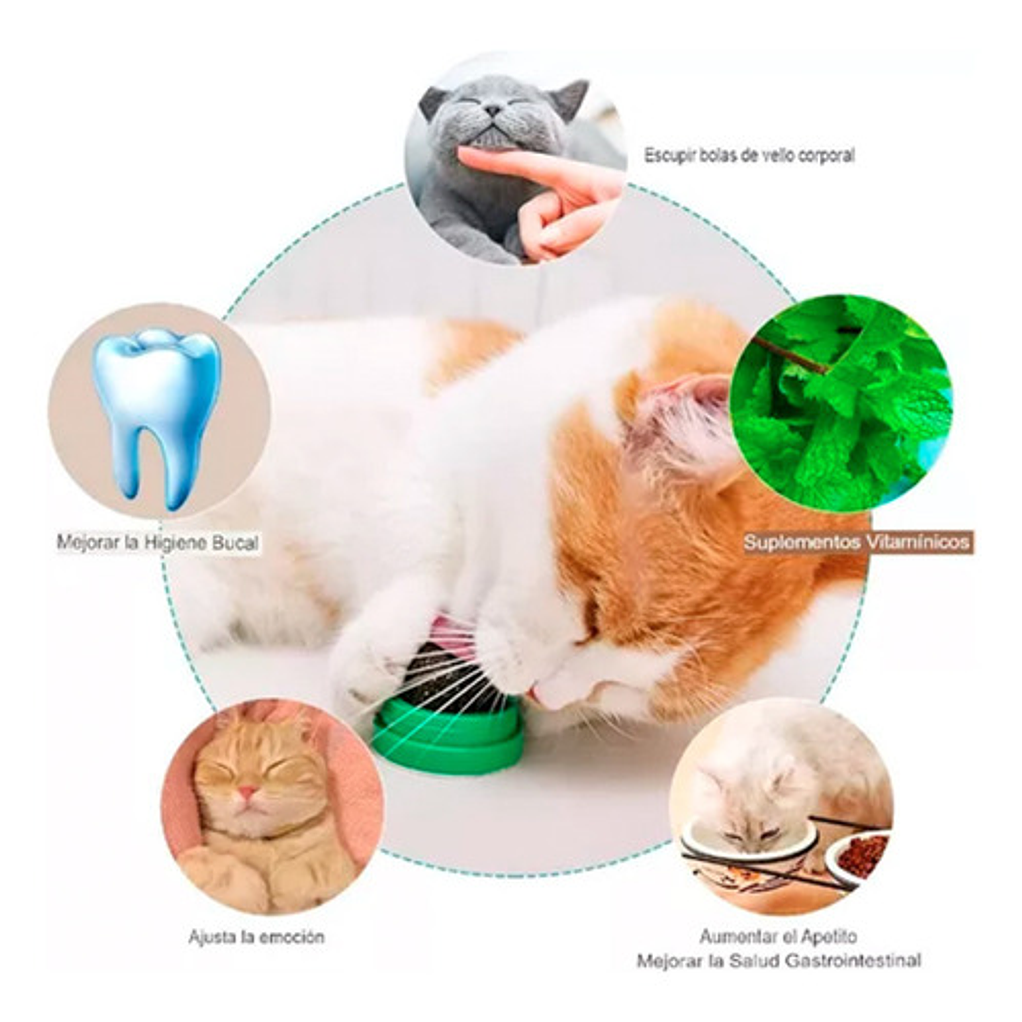 Escupir bolas de vello corporal

Mejorar la Higiene Bucal

Suplementos Vitamínicos

Ajusta la emoción

Aumentar el Apetito
Mejorar la Salud Gastrointestinal