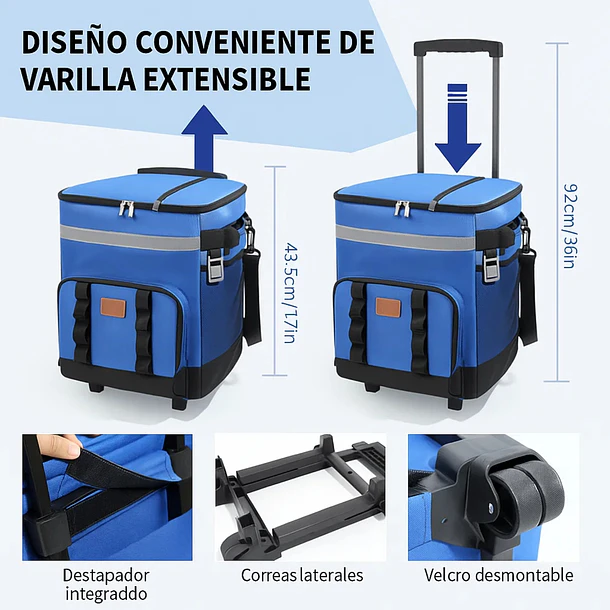 DISEÑO CONVENIENTE DE VARILLA EXTENSIBLE

43.5cm/17in

92cm/36in

Destapador integraddo

Correas laterales

Velcro desmontable