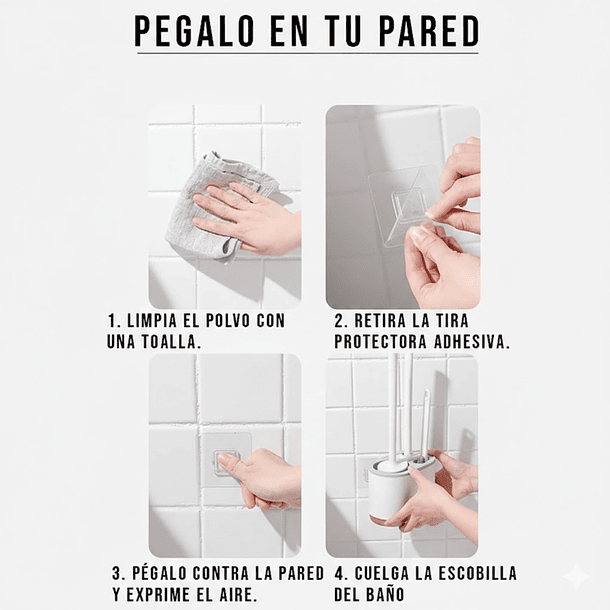 PEGALO EN TU PARED

1. LIMPIA EL POLVO CON UNA TOALLA.

2. RETIRA LA TIRA PROTECTORA ADHESIVA.

3. PÉGALO CONTRA LA PARED Y EXPRIME EL AIRE.

4. CUELGA LA ESCOBILLA DEL BAÑO