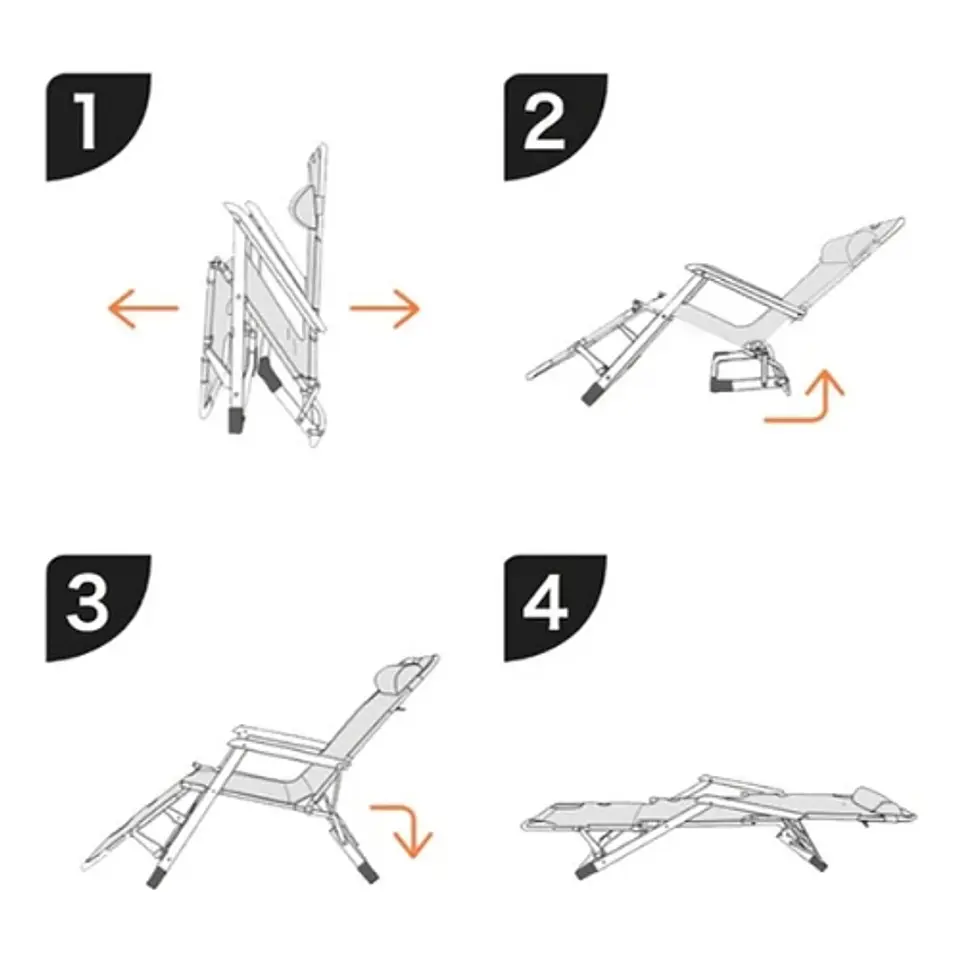 1

2

3

4