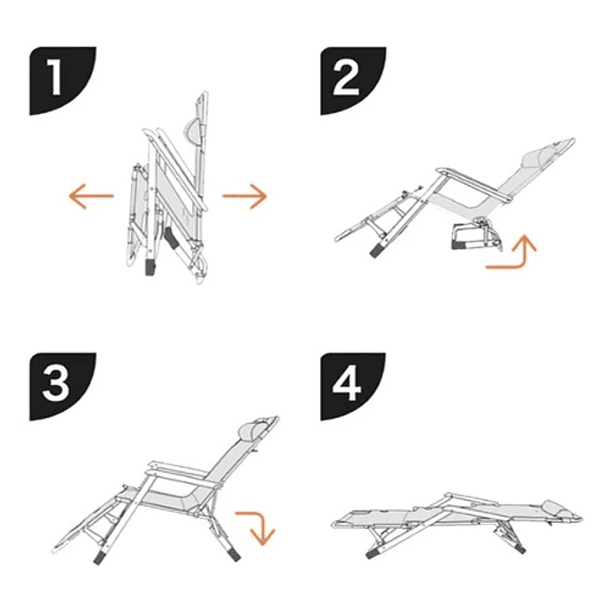 1

2

3

4