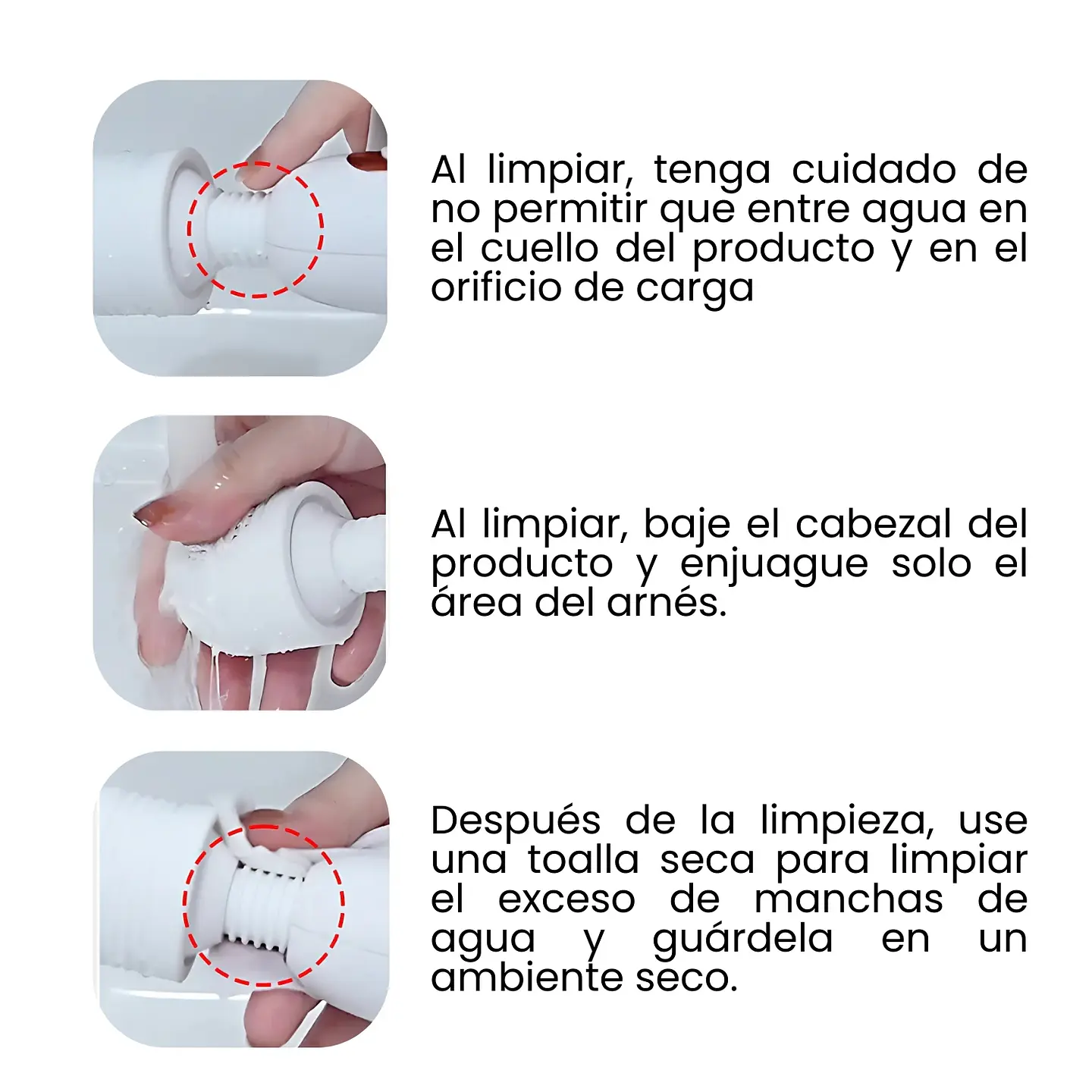 Al limpiar, tenga cuidado de no permitir que entre agua en el cuello del producto y en el orificio de carga

Al limpiar, baje el cabezal del producto y enjuague solo el área del arnés.

Después de la limpieza, use una toalla seca para limpiar el exceso de manchas de agua y guárdela en un ambiente seco.