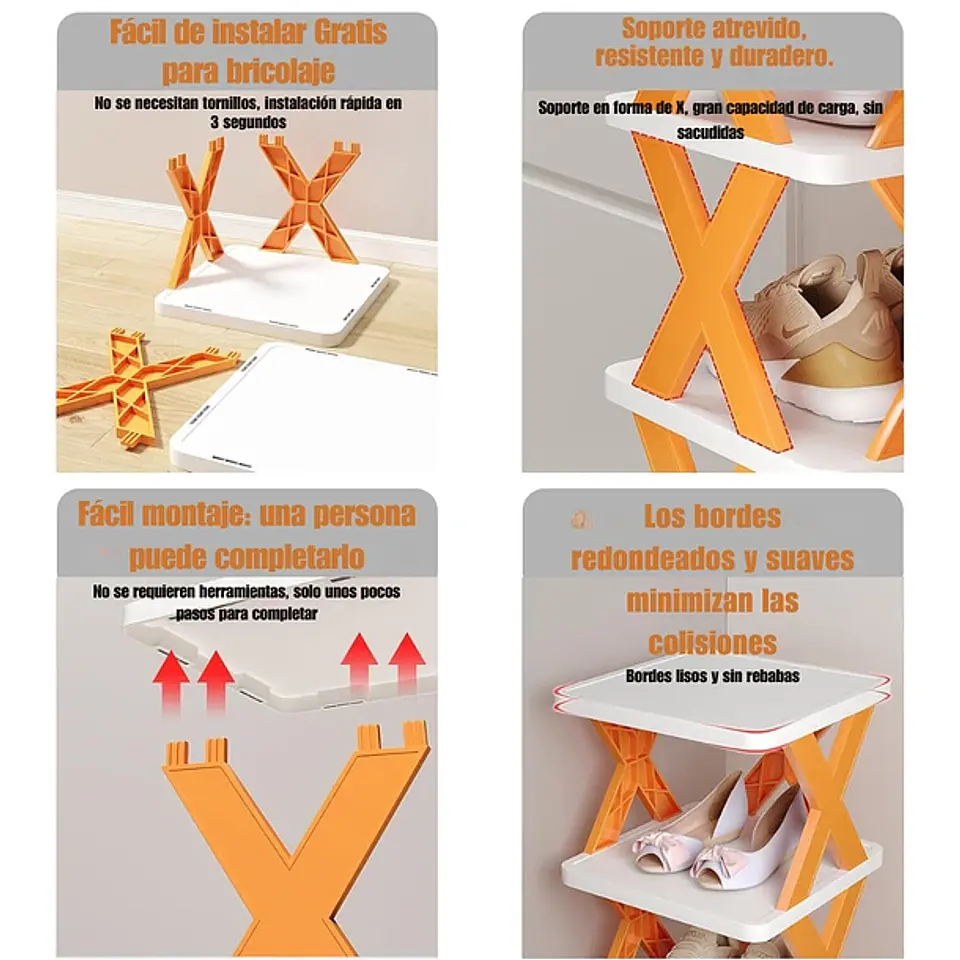 Fácil de instalar Gratis para bricolaje

No se necesitan tornillos, instalación rápida en 3 segundos

Soporte atrevido, resistente y duradero.

Soporte en forma de X, gran capacidad de carga, sin sacudidas

Fácil montaje: una persona puede completarlo

No se requieren herramientas, solo unos pocos pasos para completar

Los bordes redondeados y suaves minimizan las colisiones

Bordes lisos y sin rebabas