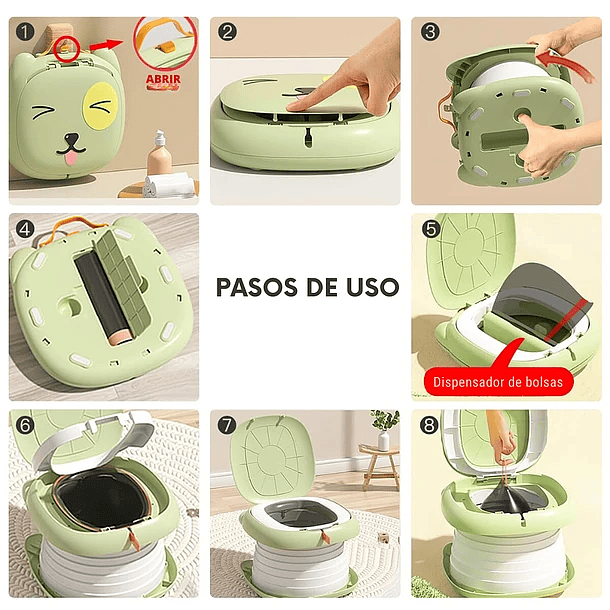 1

ABRIR

2

3

4

PASOS DE USO

5

Dispensador de bolsas

6

7

8