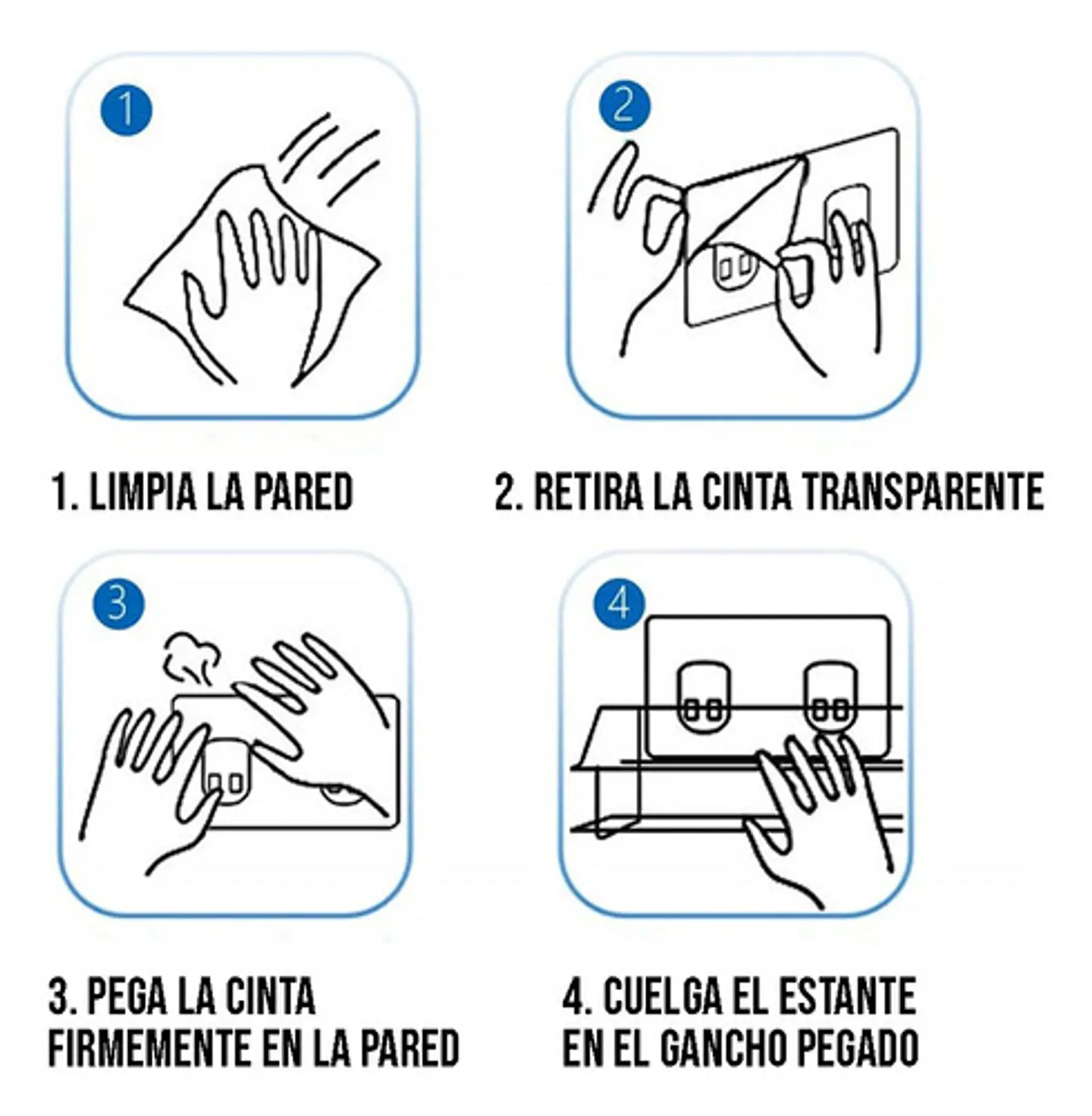 1

2

1. LIMPIA LA PARED

2. RETIRA LA CINTA TRANSPARENTE

3

4

3. PEGA LA CINTA FIRMEMENTE EN LA PARED

4. CUELGA EL ESTANTE EN EL GANCHO PEGADO