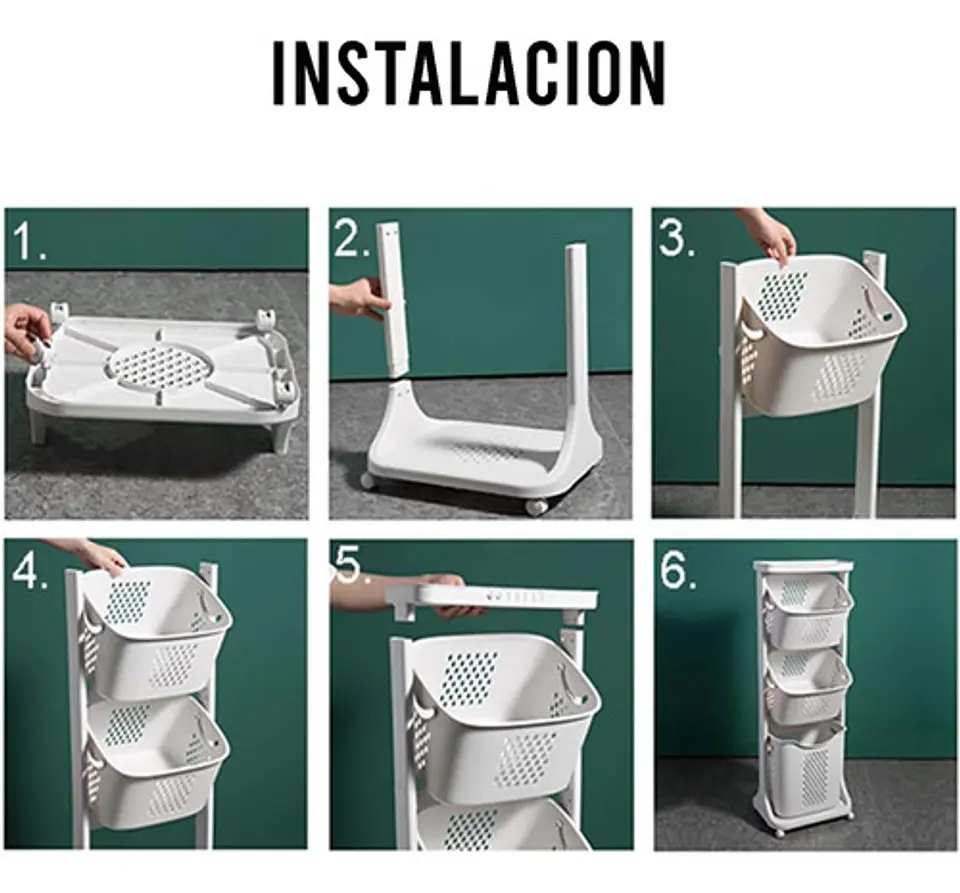 INSTALACION

1.

2.

3.

4.

5.

6.