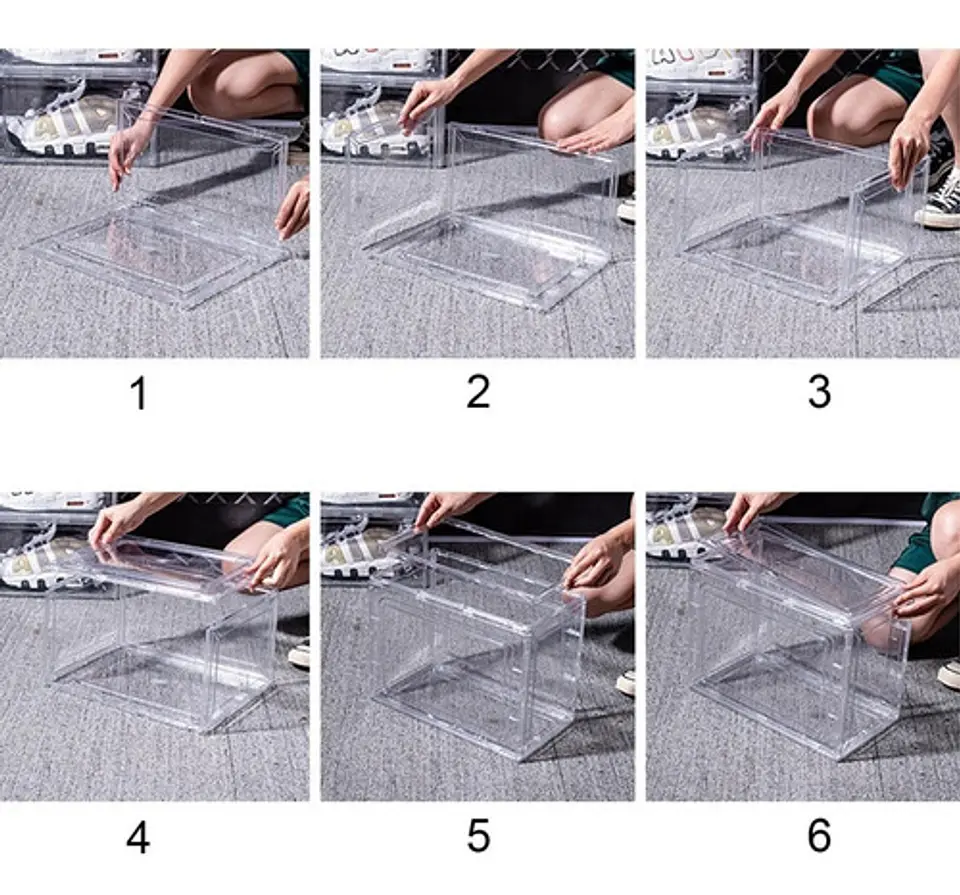 1

2

3

4

5

6