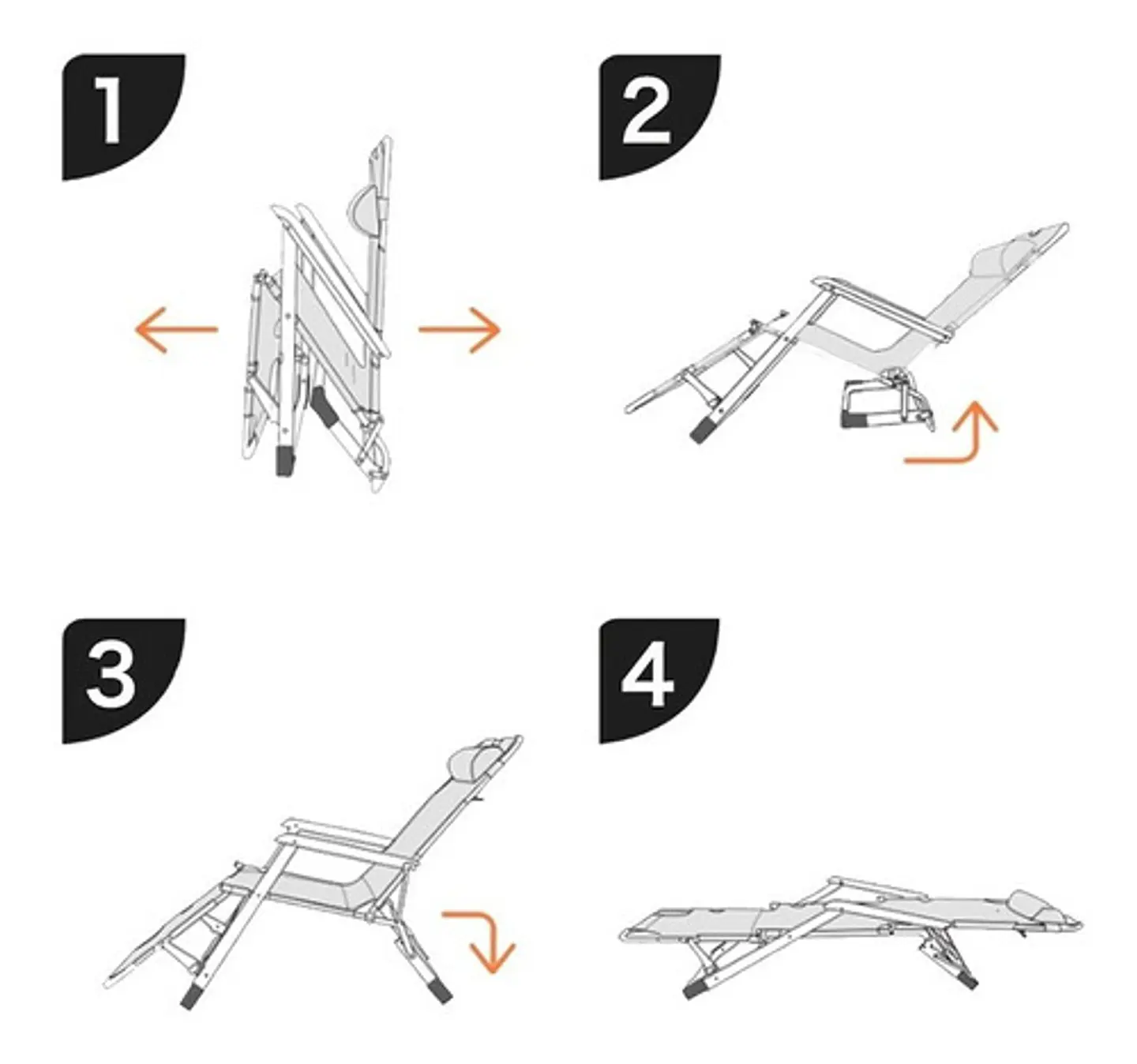 1

2

3

4