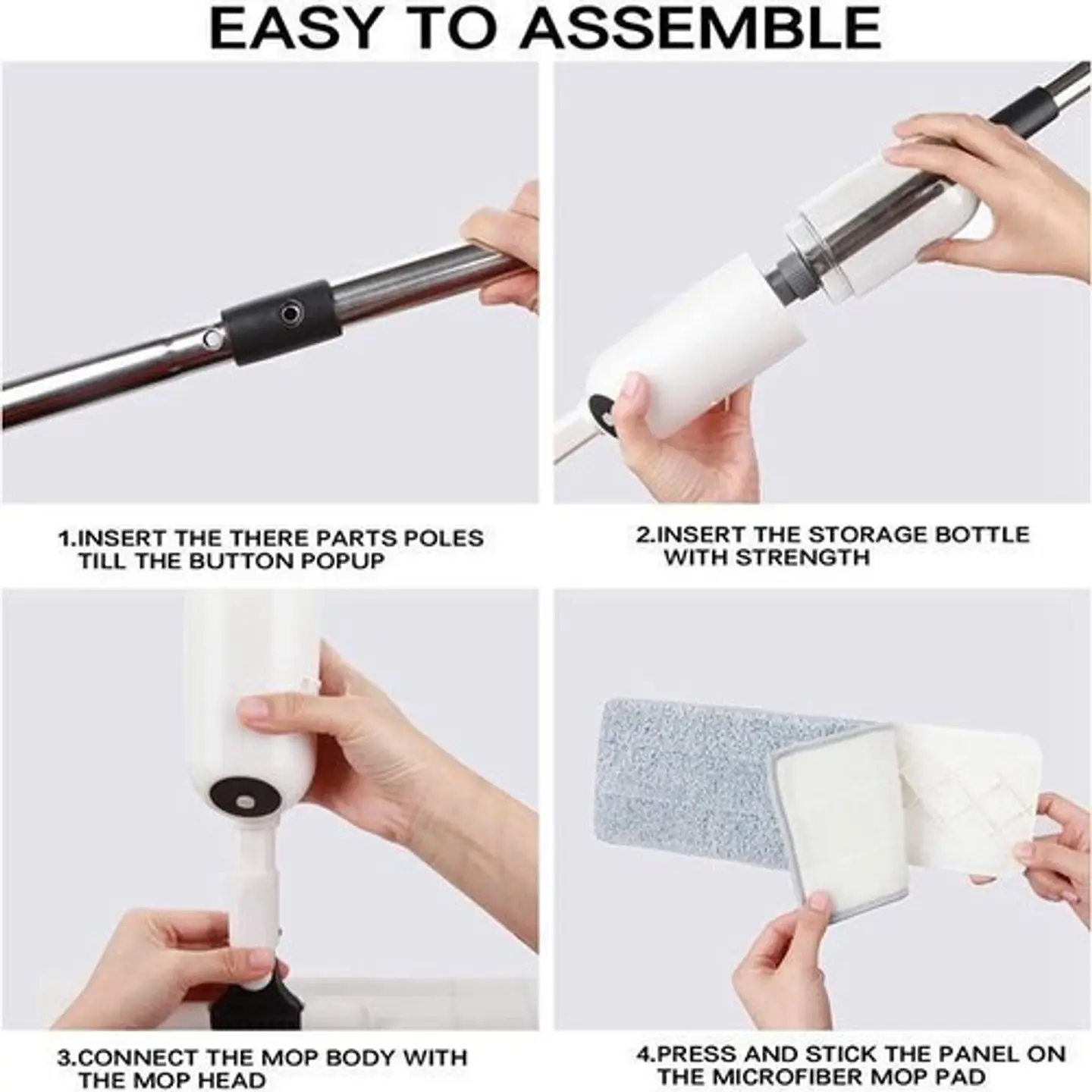 EASY TO ASSEMBLE

1.INSERT THE THERE PARTS POLES TILL THE BUTTON POPUP

2.INSERT THE STORAGE BOTTLE WITH STRENGTH

3.CONNECT THE MOP BODY WITH THE MOP HEAD

4.PRESS AND STICK THE PANEL ON THE MICROFIBER MOP PAD