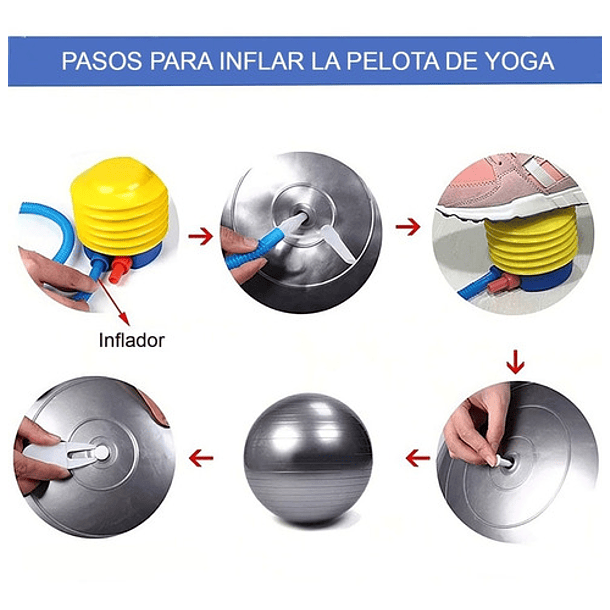 PASOS PARA INFLAR LA PELOTA DE YOGA

Inflador