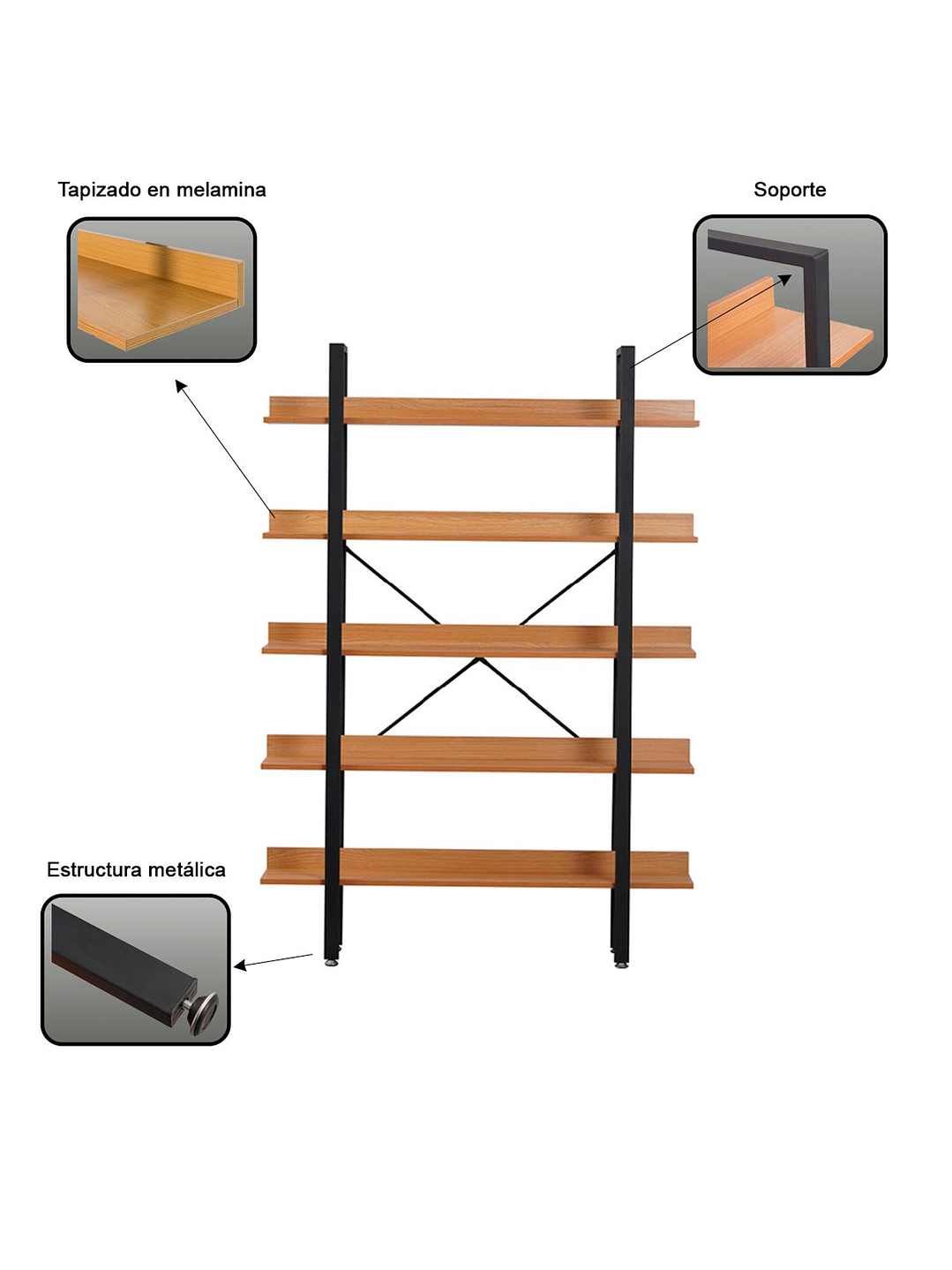 Tapizado en melamina

Soporte

Estructura metálica