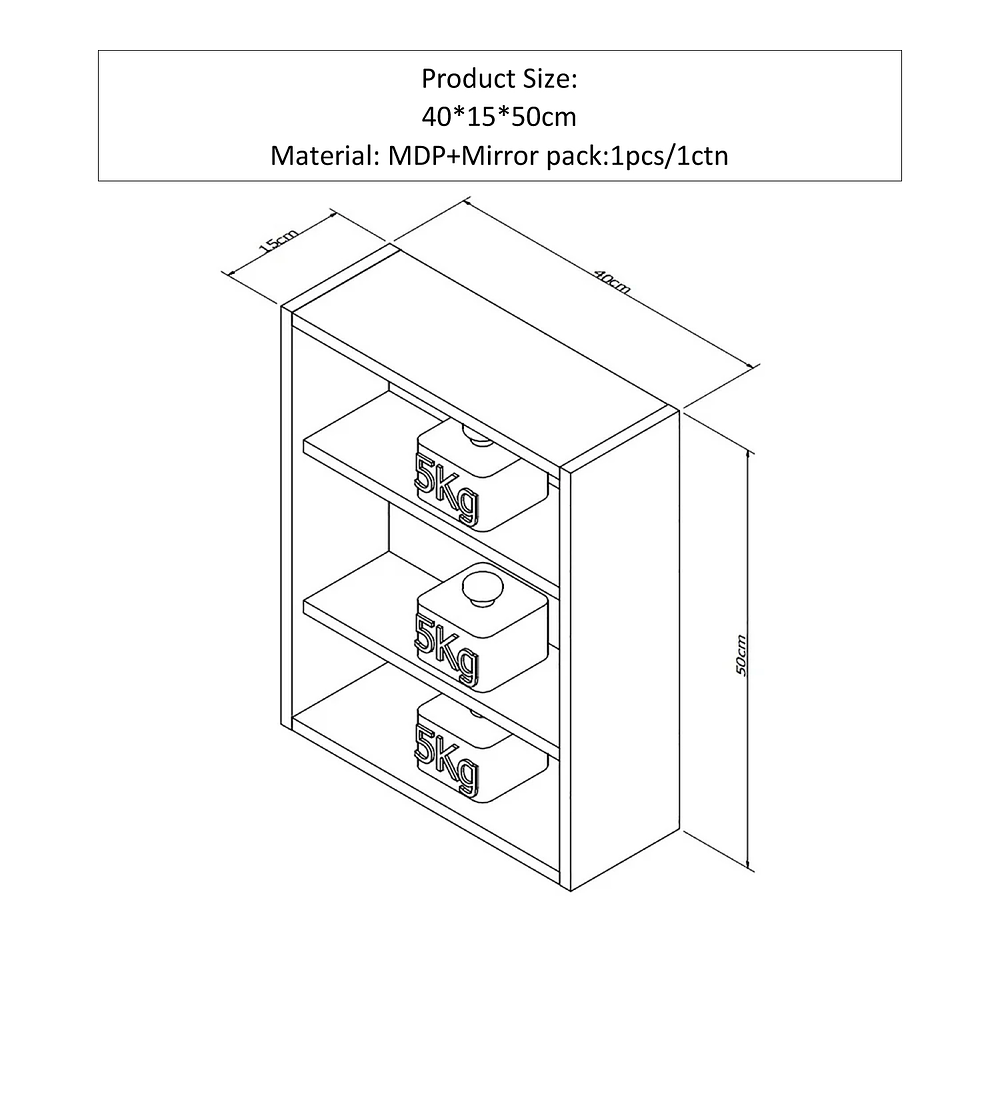 Product Size:
40*15*50cm
Material: MDP+Mirror pack:1pcs/1ctn

15cm
40cm
50cm
5Kg
5Kg
5Kg