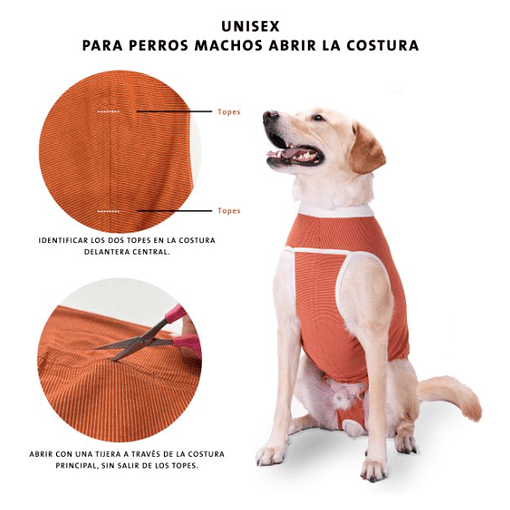 UNISEX
PARA PERROS MACHOS ABRIR LA COSTURA

Topes

Topes

IDENTIFICAR LOS DOS TOPES EN LA COSTURA DELANTERA CENTRAL.

ABRIR CON UNA TIJERA A TRAVÉS DE LA COSTURA PRINCIPAL, SIN SALIR DE LOS TOPES.