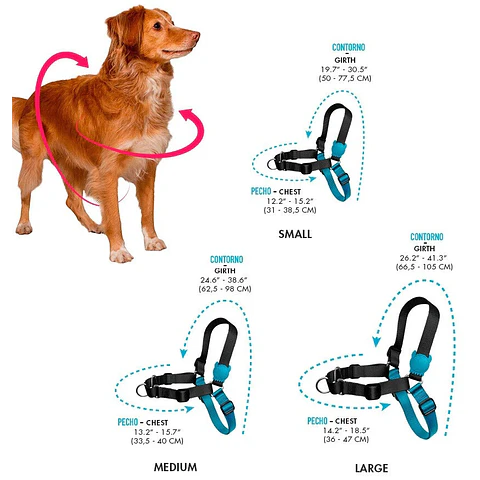 CONTORNO
-
GIRTH
19.7" - 30.5"
(50 - 77,5 CM)

PECHO - CHEST
12.2" - 15.2"
(31 - 38,5 CM)

SMALL

CONTORNO
-
GIRTH
24.6" - 38.6"
(62,5 - 98 CM)

PECHO - CHEST
13.2" - 15.7"
(33,5 - 40 CM)

MEDIUM

CONTORNO
-
GIRTH
26.2" - 41.3"
(66,5 - 105 CM)

PECHO - CHEST
14.2" - 18.5"
(36 - 47 CM)

LARGE