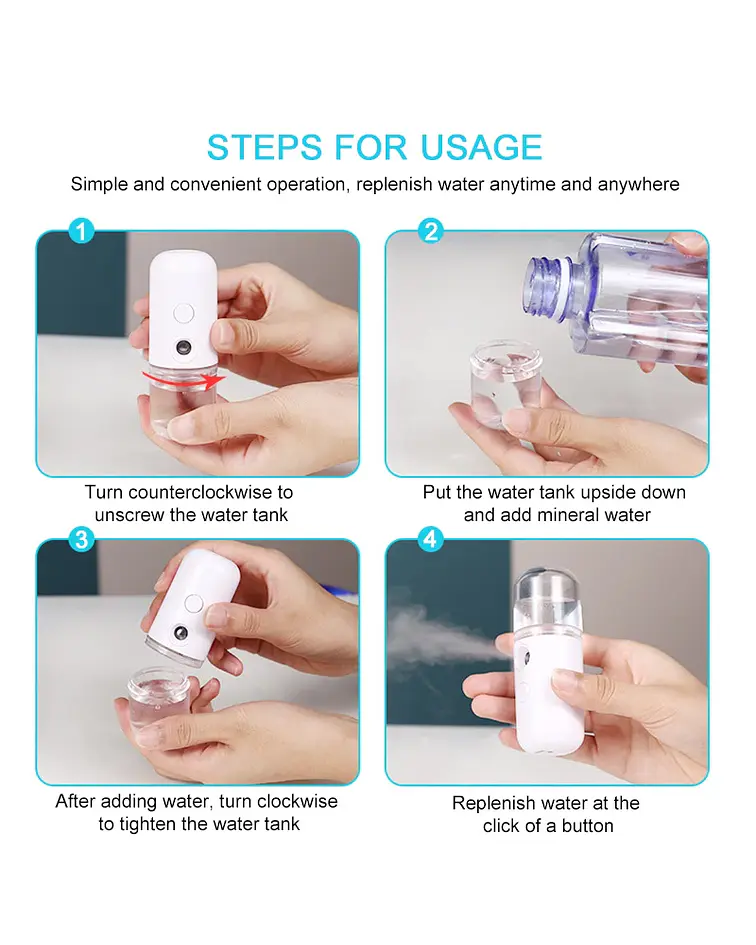 STEPS FOR USAGE

Simple and convenient operation, replenish water anytime and anywhere

1

Turn counterclockwise to unscrew the water tank

2

Put the water tank upside down and add mineral water

3

After adding water, turn clockwise to tighten the water tank

4

Replenish water at the click of a button