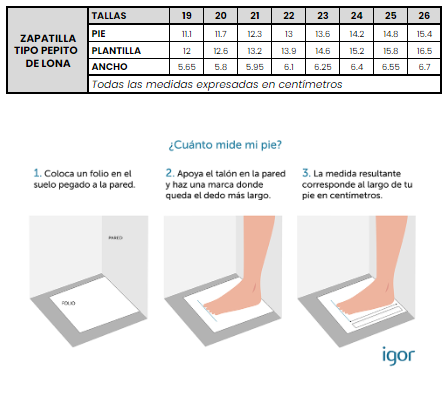 | ZAPATILLA TIPO PEPITO DE LONA | TALLAS | 19 | 20 | 21 | 22 | 23 | 24 | 25 | 26 |
|---|---|---|---|---|---|---|---|---|---|
| | PIE | 11.1 | 11.7 | 12.3 | 13 | 13.6 | 14.2 | 14.8 | 15.4 |
| | PLANTILLA | 12 | 12.6 | 13.2 | 13.9 | 14.6 | 15.2 | 15.8 | 16.5 |
| | ANCHO | 5.65 | 5.8 | 5.95 | 6.1 | 6.25 | 6.4 | 6.55 | 6.7 |
| | Todas las medidas expresadas en centímetros | | | | | | | | |

¿Cuánto mide mi pie?

1. Coloca un folio en el suelo pegado a la pared.

2. Apoya el talón en la pared y haz una marca donde queda el dedo más largo.

3. La medida resultante corresponde al largo de tu pie en centímetros.

PARED

FOLIO

igor