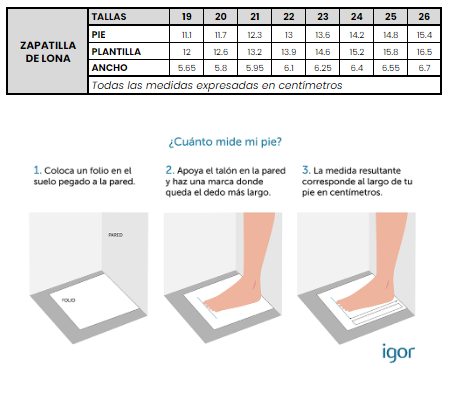 | ZAPATILLA DE LONA | TALLAS | 19 | 20 | 21 | 22 | 23 | 24 | 25 | 26 |
|---|---|---|---|---|---|---|---|---|---|
| | PIE | 11.1 | 11.7 | 12.3 | 13 | 13.6 | 14.2 | 14.8 | 15.4 |
| | PLANTILLA | 12 | 12.6 | 13.2 | 13.9 | 14.6 | 15.2 | 15.8 | 16.5 |
| | ANCHO | 5.65 | 5.8 | 5.95 | 6.1 | 6.25 | 6.4 | 6.55 | 6.7 |
| | Todas las medidas expresadas en centímetros | | | | | | | | |

¿Cuánto mide mi pie?

1. Coloca un folio en el suelo pegado a la pared.

2. Apoya el talón en la pared y haz una marca donde queda el dedo más largo.

3. La medida resultante corresponde al largo de tu pie en centímetros.

PARED

FOLIO

igor