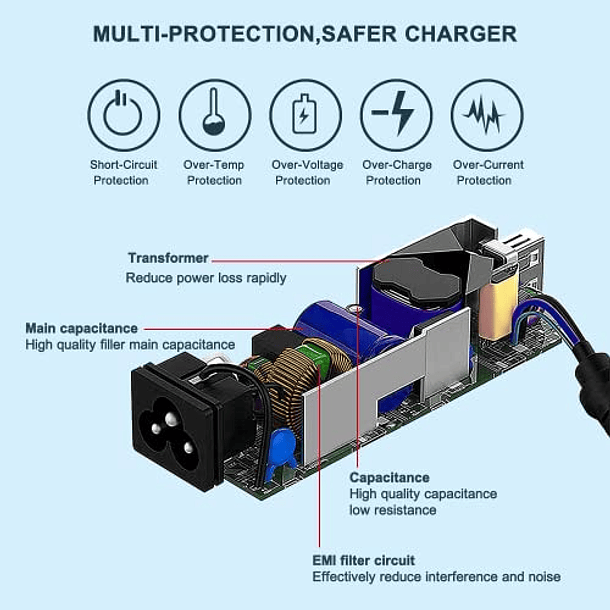 MULTI-PROTECTION,SAFER CHARGER

Short-Circuit Protection

Over-Temp Protection

Over-Voltage Protection

Over-Charge Protection

Over-Current Protection

Transformer
Reduce power loss rapidly

Main capacitance
High quality filler main capacitance

Capacitance
High quality capacitance low resistance

EMI filter circuit
Effectively reduce interference and noise