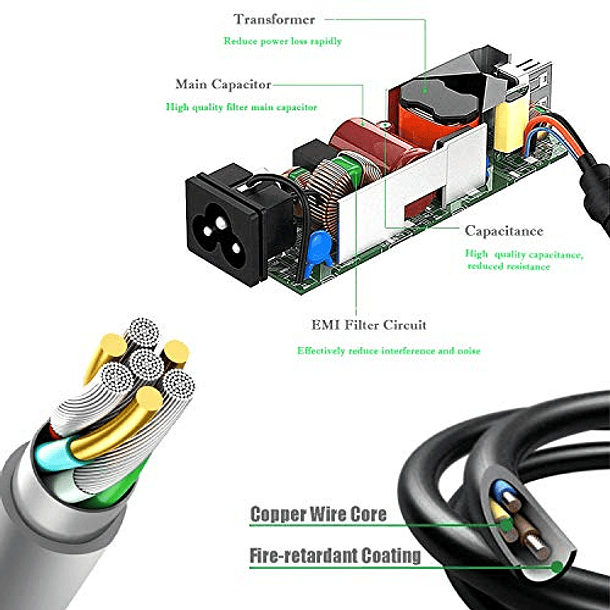 Transformer
Reduce power loss rapidly

Main Capacitor
High quality filter main capacitor

Capacitance
High quality capacitance, reduced resistance

EMI Filter Circuit
Effectively reduce interference and noise

Copper Wire Core
Fire-retardant Coating