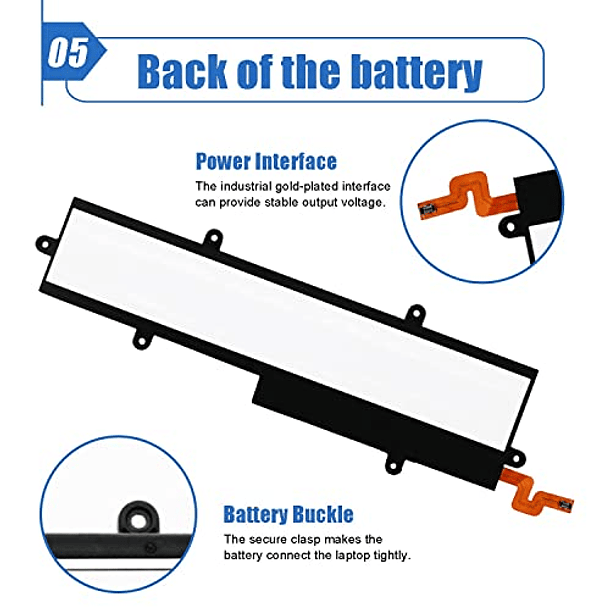 05

Back of the battery

Power Interface

The industrial gold-plated interface can provide stable output voltage.

Battery Buckle

The secure clasp makes the battery connect the laptop tightly.