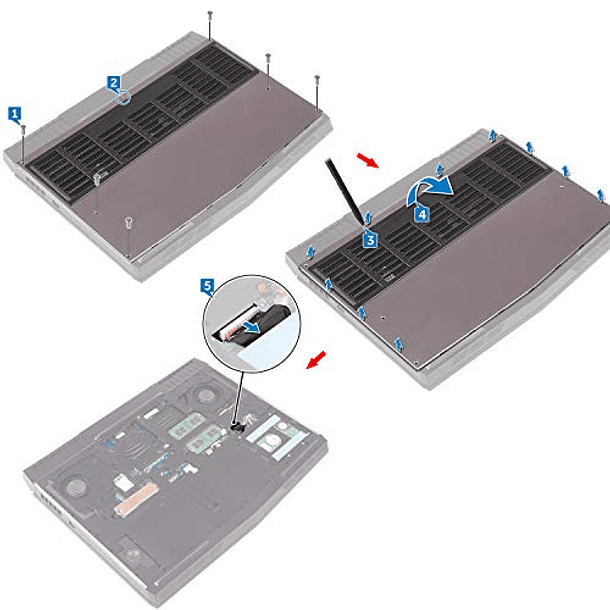 1
2
3
4
5