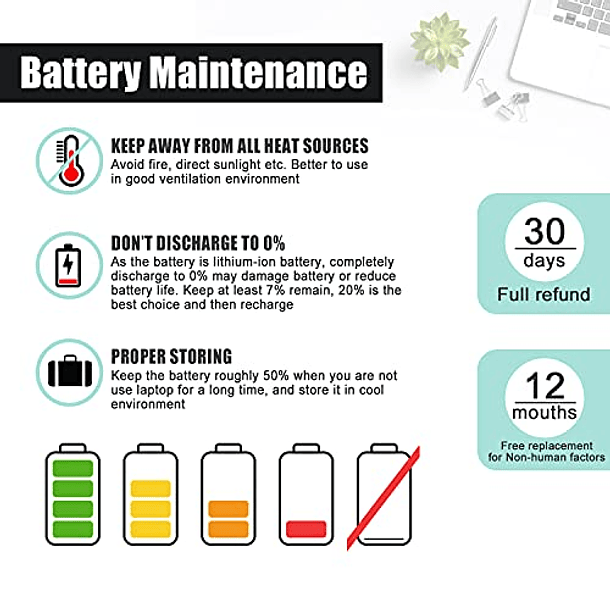 Battery Maintenance

KEEP AWAY FROM ALL HEAT SOURCES
Avoid fire, direct sunlight etc. Better to use in good ventilation environment

DON'T DISCHARGE TO 0%
As the battery is lithium-ion battery, completely discharge to 0% may damage battery or reduce battery life. Keep at least 7% remain, 20% is the best choice and then recharge

PROPER STORING
Keep the battery roughly 50% when you are not use laptop for a long time, and store it in cool environment

30
days
Full refund

12
mouths
Free replacement for Non-human factors