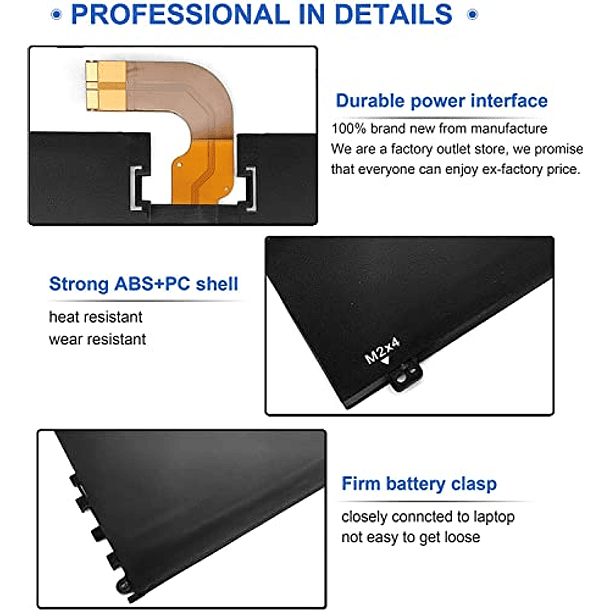 PROFESSIONAL IN DETAILS

Durable power interface

100% brand new from manufacture
We are a factory outlet store, we promise that everyone can enjoy ex-factory price.

Strong ABS+PC shell

heat resistant
wear resistant

M2x4

Firm battery clasp

closely conncted to laptop
not easy to get loose