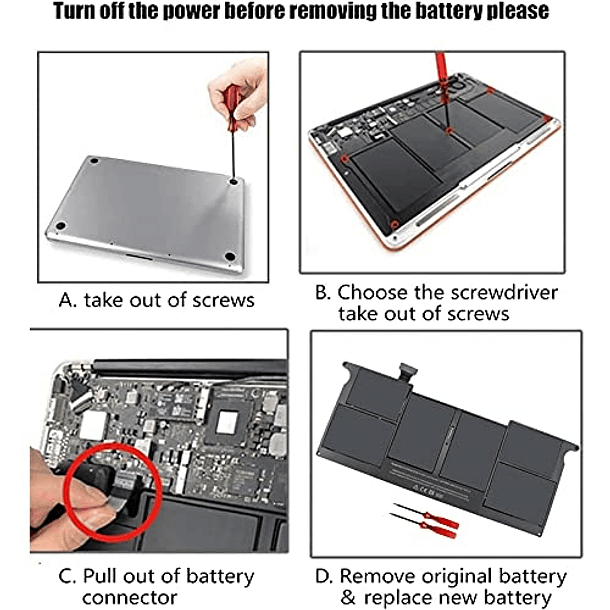 Turn off the power before removing the battery please

A. take out of screws

B. Choose the screwdriver take out of screws

C. Pull out of battery connector

D. Remove original battery & replace new battery