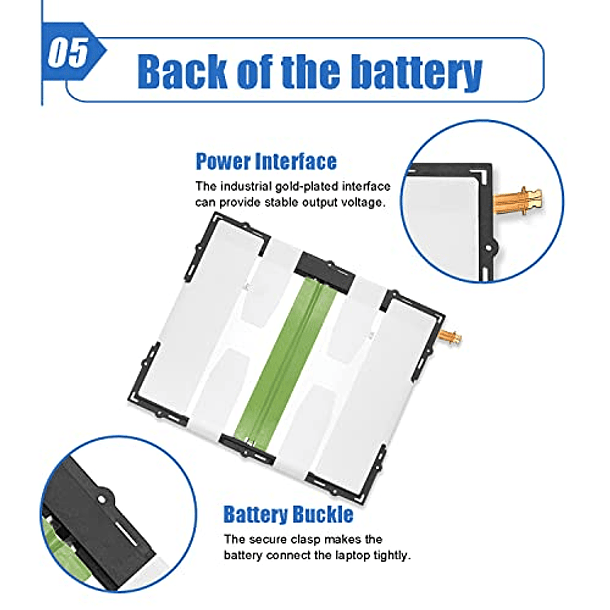 05

Back of the battery

Power Interface

The industrial gold-plated interface can provide stable output voltage.

Battery Buckle

The secure clasp makes the battery connect the laptop tightly.