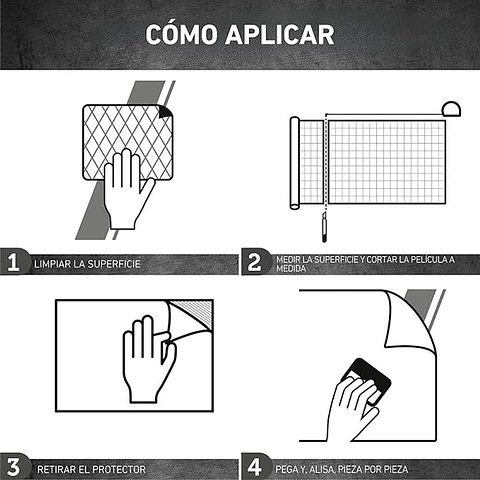 CÓMO APLICAR

1 LIMPIAR LA SUPERFICIE

2 MEDIR LA SUPERFICIE Y CORTAR LA PELÍCULA A MEDIDA

3 RETIRAR EL PROTECTOR

4 PEGA Y, ALISA, PIEZA POR PIEZA