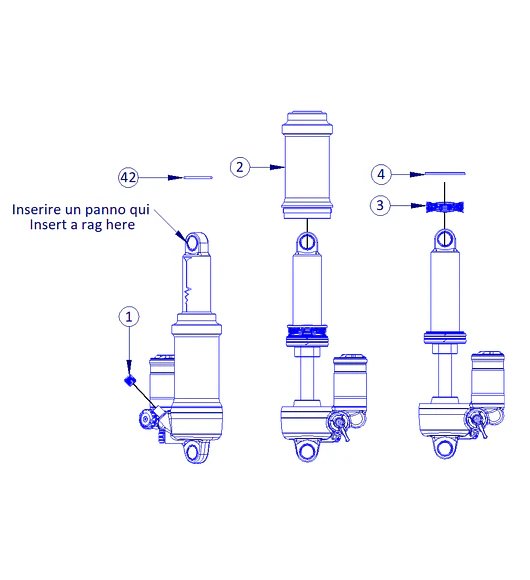 42

Inserire un panno qui
Insert a rag here

1

2

4

3