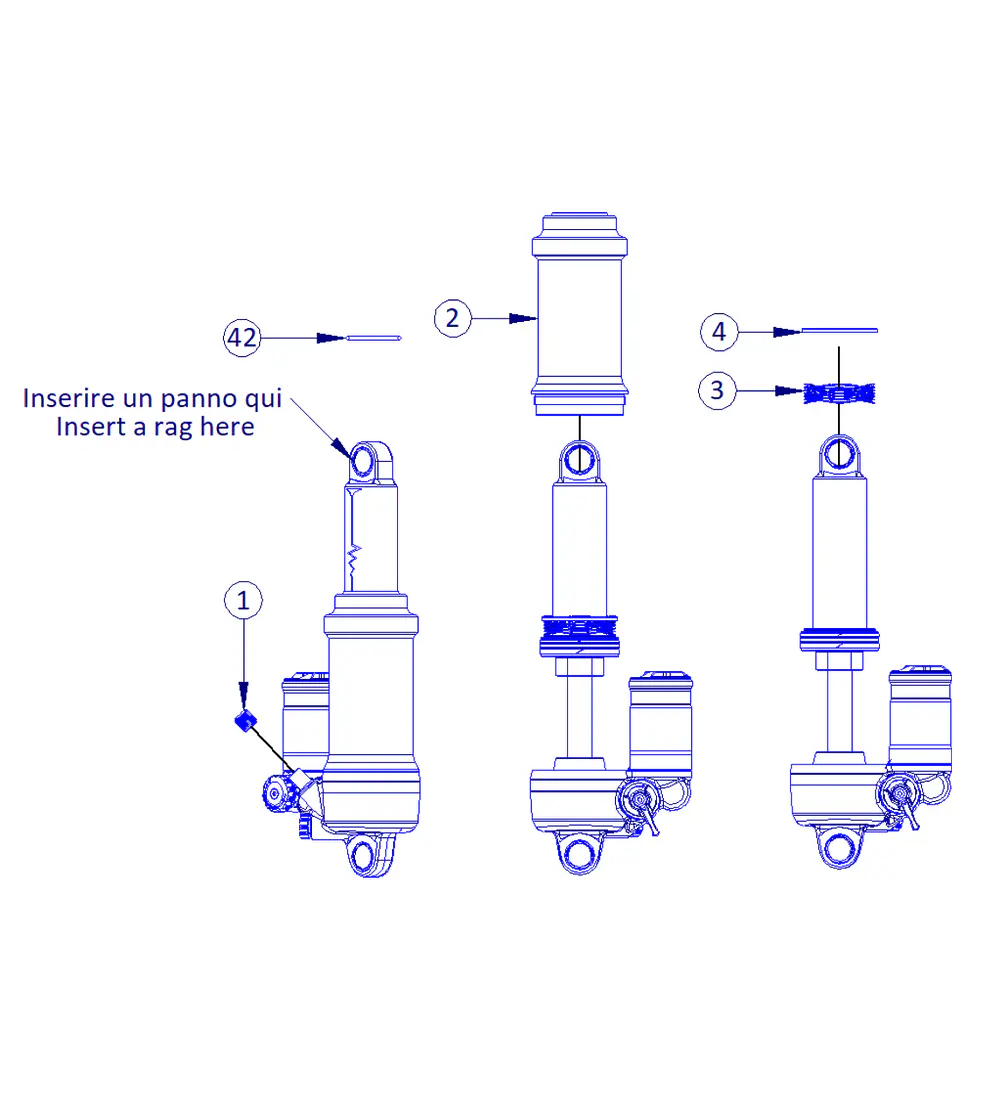 42

2

4

3

Inserire un panno qui
Insert a rag here

1