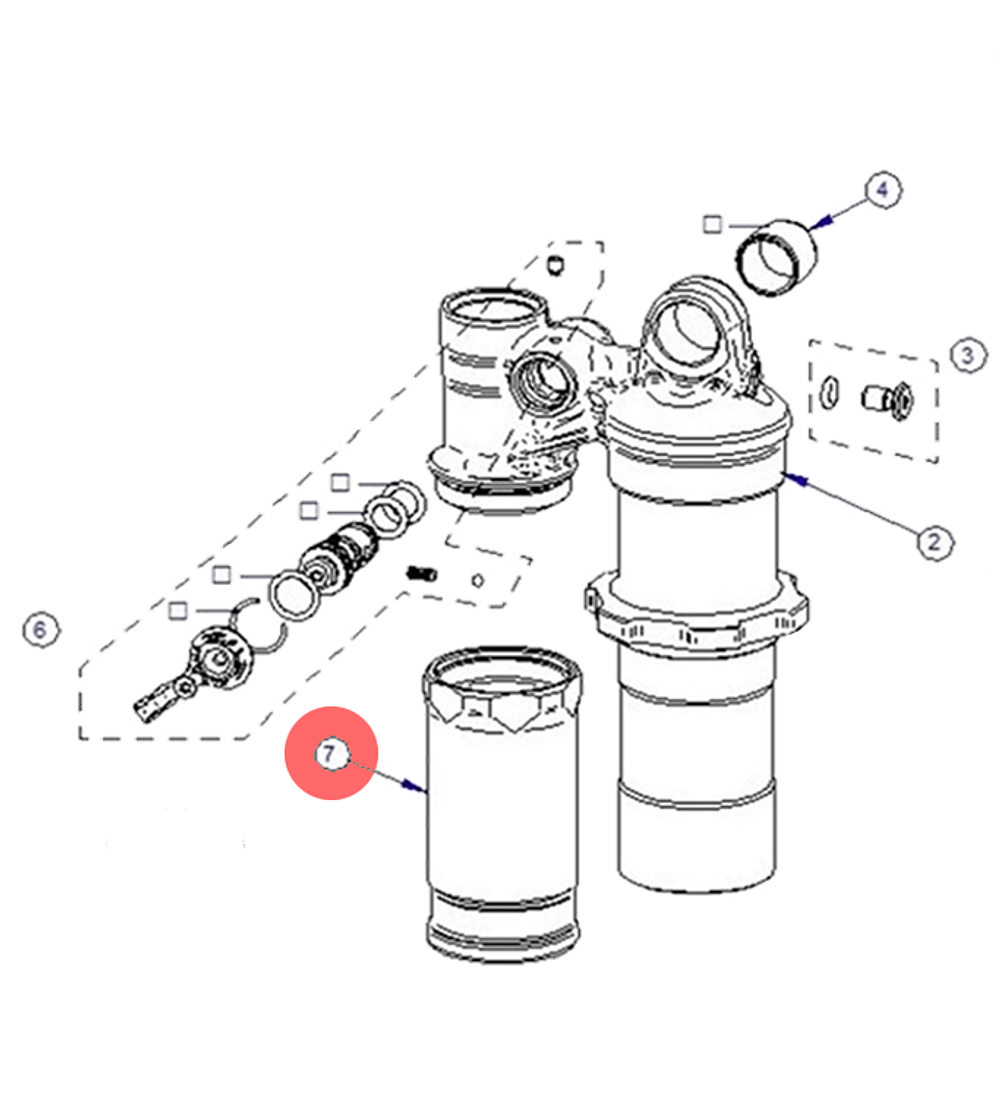 4
3
2
6
7