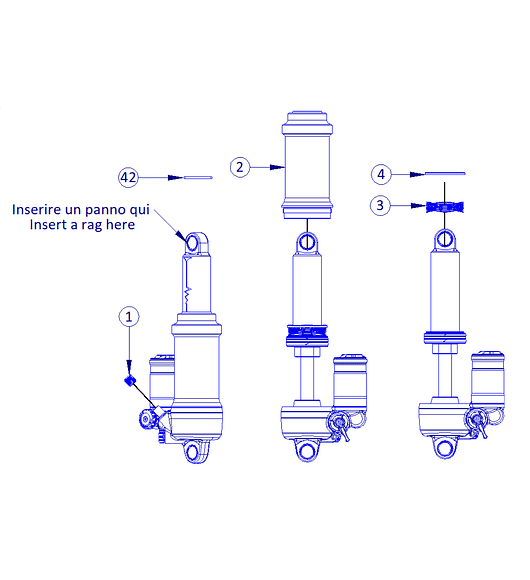 42

Inserire un panno qui
Insert a rag here

1

2

4

3