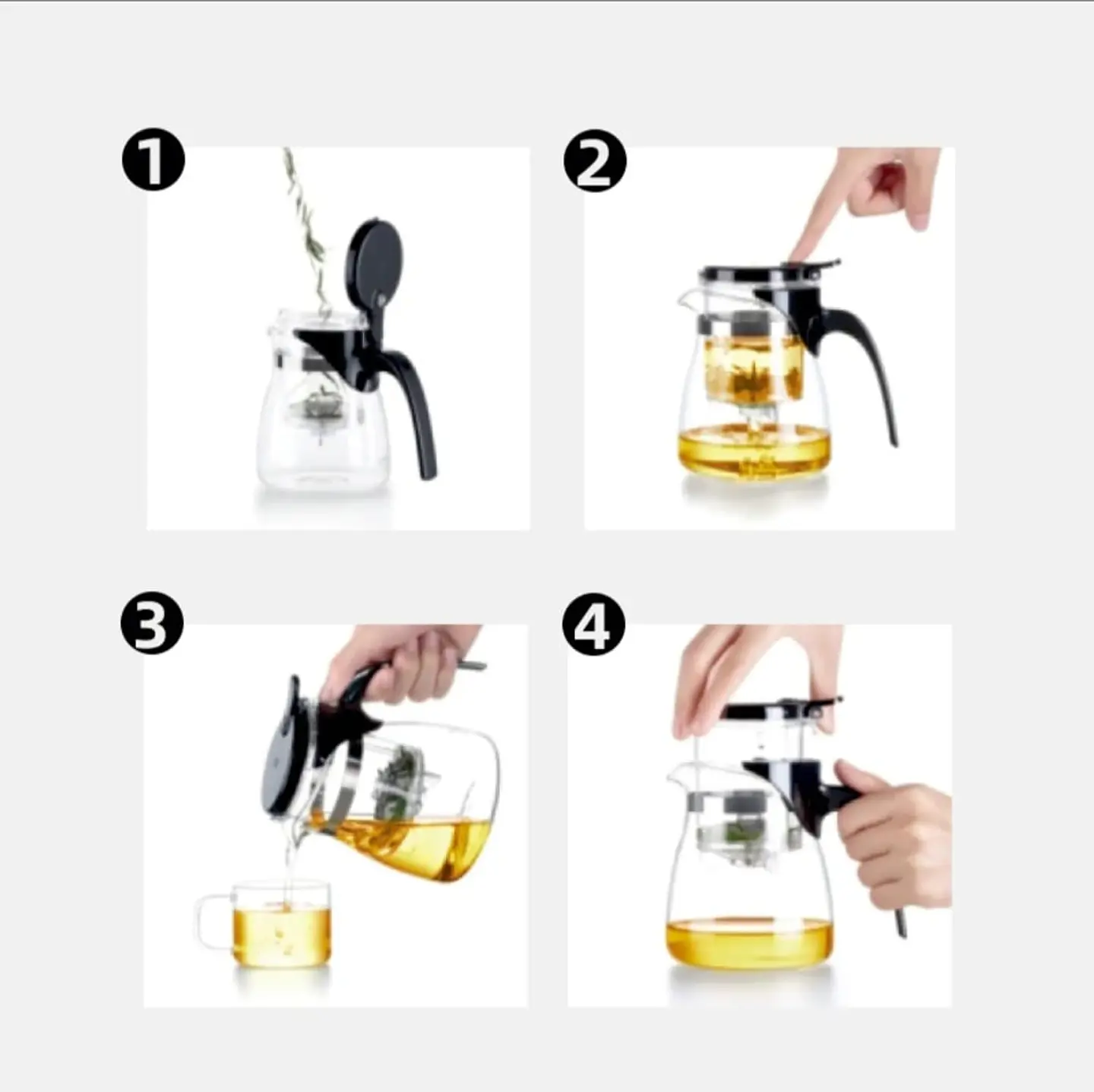 1

2

3

4