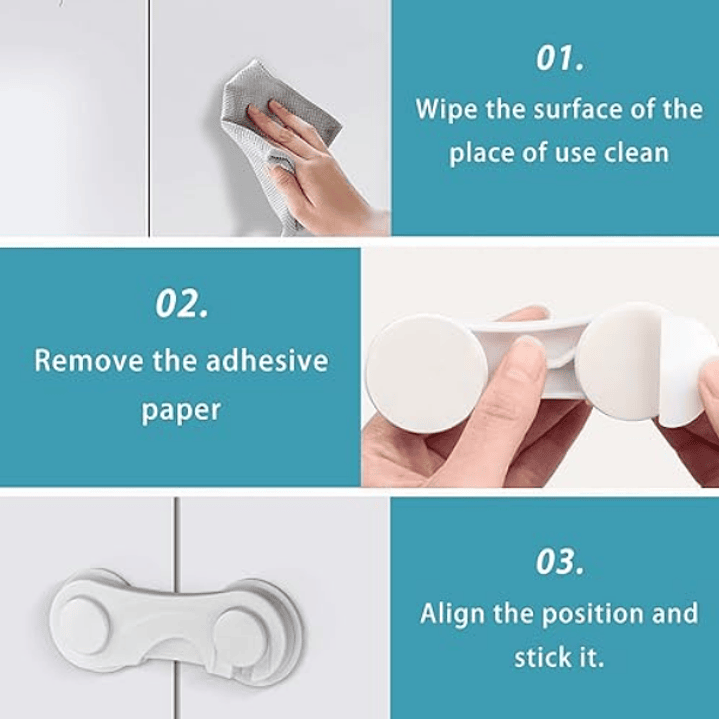 01.
Wipe the surface of the place of use clean

02.
Remove the adhesive paper

03.
Align the position and stick it.