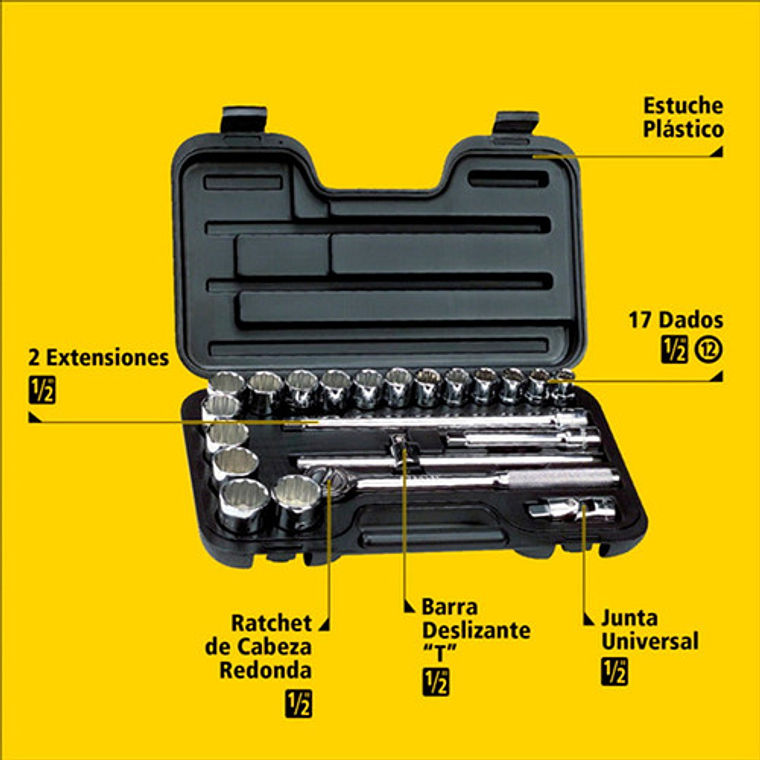 Estuche Plástico

17 Dados
1/2" 12

2 Extensiones
1/2"

Ratchet de Cabeza Redonda
1/2"

Barra Deslizante "T"
1/2"

Junta Universal
1/2"