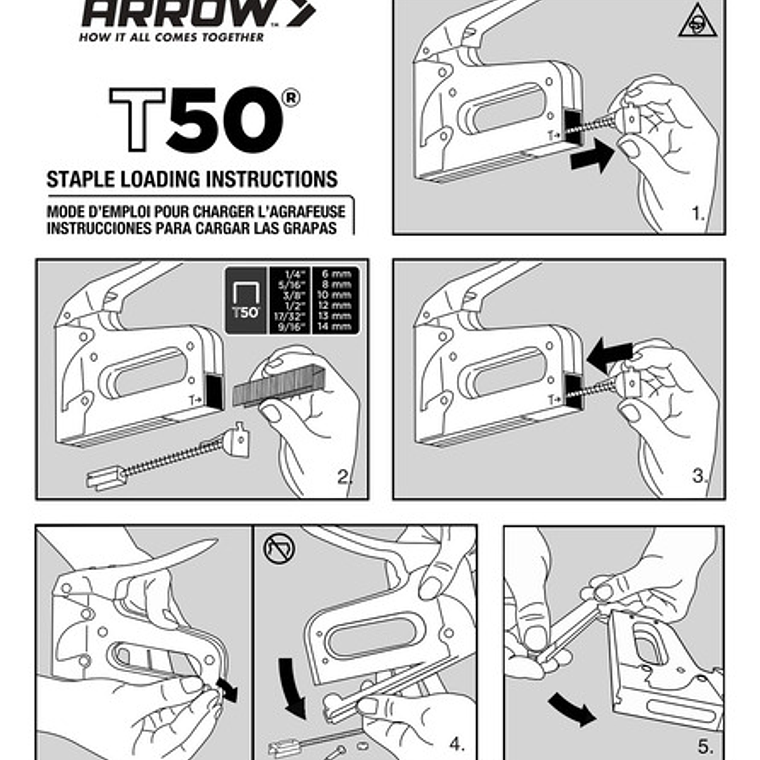 ARROW
HOW IT ALL COMES TOGETHER

T50®

STAPLE LOADING INSTRUCTIONS
MODE D'EMPLOI POUR CHARGER L'AGRAFEUSE
INSTRUCCIONES PARA CARGAR LAS GRAPAS

T→

1.

T50

| 1/4" | 6 mm |
|---|---|
| 5/16" | 8 mm |
| 3/8" | 10 mm |
| 1/2" | 12 mm |
| 17/32" | 13 mm |
| 9/16" | 14 mm |

T→

2.

T→

3.

4.

5.