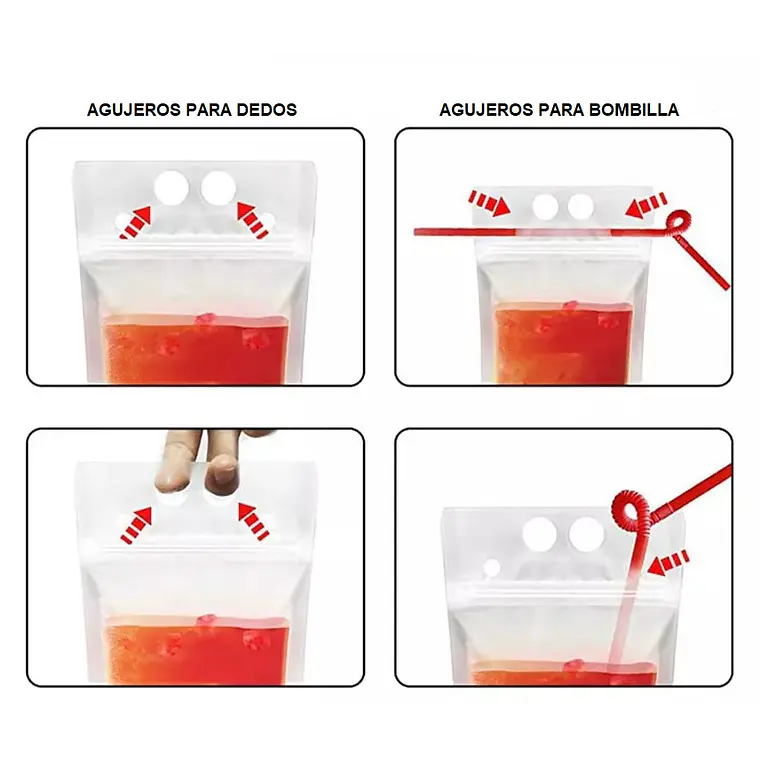 AGUJEROS PARA DEDOS

AGUJEROS PARA BOMBILLA