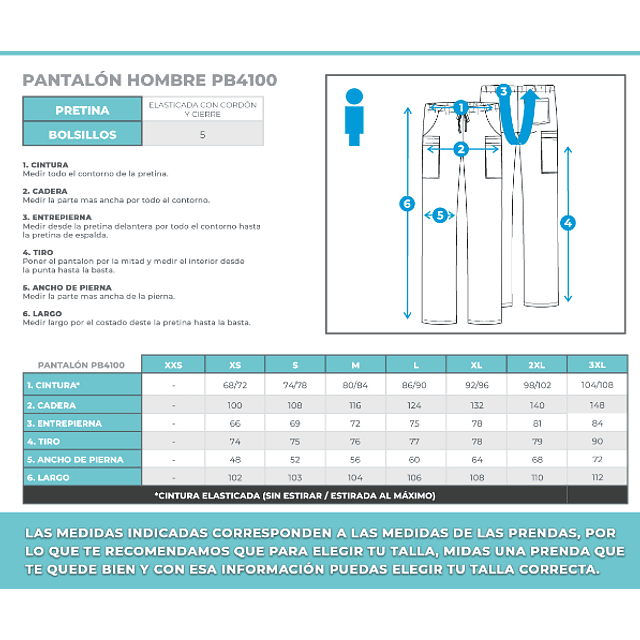 PANTALÓN HOMBRE PB4100

| PRETINA | ELASTICADA CON CORDÓN Y CIERRE |
|---|---|
| BOLSILLOS | 5 |

1. CINTURA
Medir todo el contorno de la pretina.

2. CADERA
Medir la parte mas ancha por todo el contorno.

3. ENTREPIERNA
Medir desde la pretina delantera por todo el contorno hasta la pretina de espalda.

4. TIRO
Poner el pantalon por la mitad y medir el interior desde la punta hasta la basta.

5. ANCHO DE PIERNA
Medir la parte mas ancha de la pierna.

6. LARGO
Medir largo por el costado deste la pretina hasta la basta.

1 2 3 4 5 6

| PANTALÓN PB4100 | XXS | XS | S | M | L | XL | 2XL | 3XL |
|---|---|---|---|---|---|---|---|---|
| 1. CINTURA* | - | 68/72 | 74/78 | 80/84 | 86/90 | 92/96 | 98/102 | 104/108 |
| 2. CADERA | - | 100 | 108 | 116 | 124 | 132 | 140 | 148 |
| 3. ENTREPIERNA | - | 66 | 69 | 72 | 75 | 78 | 81 | 84 |
| 4. TIRO | - | 74 | 75 | 76 | 77 | 78 | 79 | 90 |
| 5. ANCHO DE PIERNA | - | 48 | 52 | 56 | 60 | 64 | 68 | 72 |
| 6. LARGO | - | 102 | 103 | 104 | 106 | 108 | 110 | 112 |

*CINTURA ELASTICADA (SIN ESTIRAR / ESTIRADA AL MÁXIMO)

LAS MEDIDAS INDICADAS CORRESPONDEN A LAS MEDIDAS DE LAS PRENDAS, POR LO QUE TE RECOMENDAMOS QUE PARA ELEGIR TU TALLA, MIDAS UNA PRENDA QUE TE QUEDE BIEN Y CON ESA INFORMACIÓN PUEDAS ELEGIR TU TALLA CORRECTA.