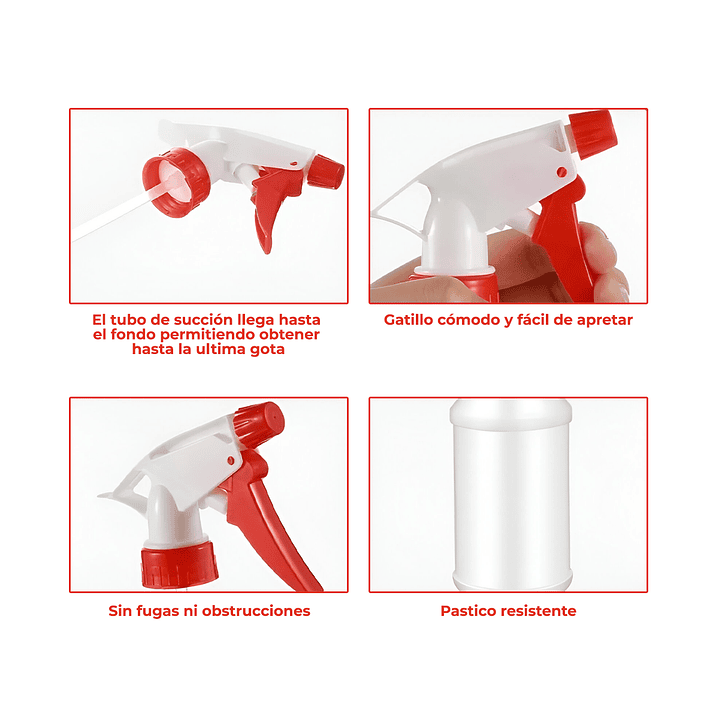 El tubo de succión llega hasta el fondo permitiendo obtener hasta la ultima gota

Gatillo cómodo y fácil de apretar

Sin fugas ni obstrucciones

Pastico resistente