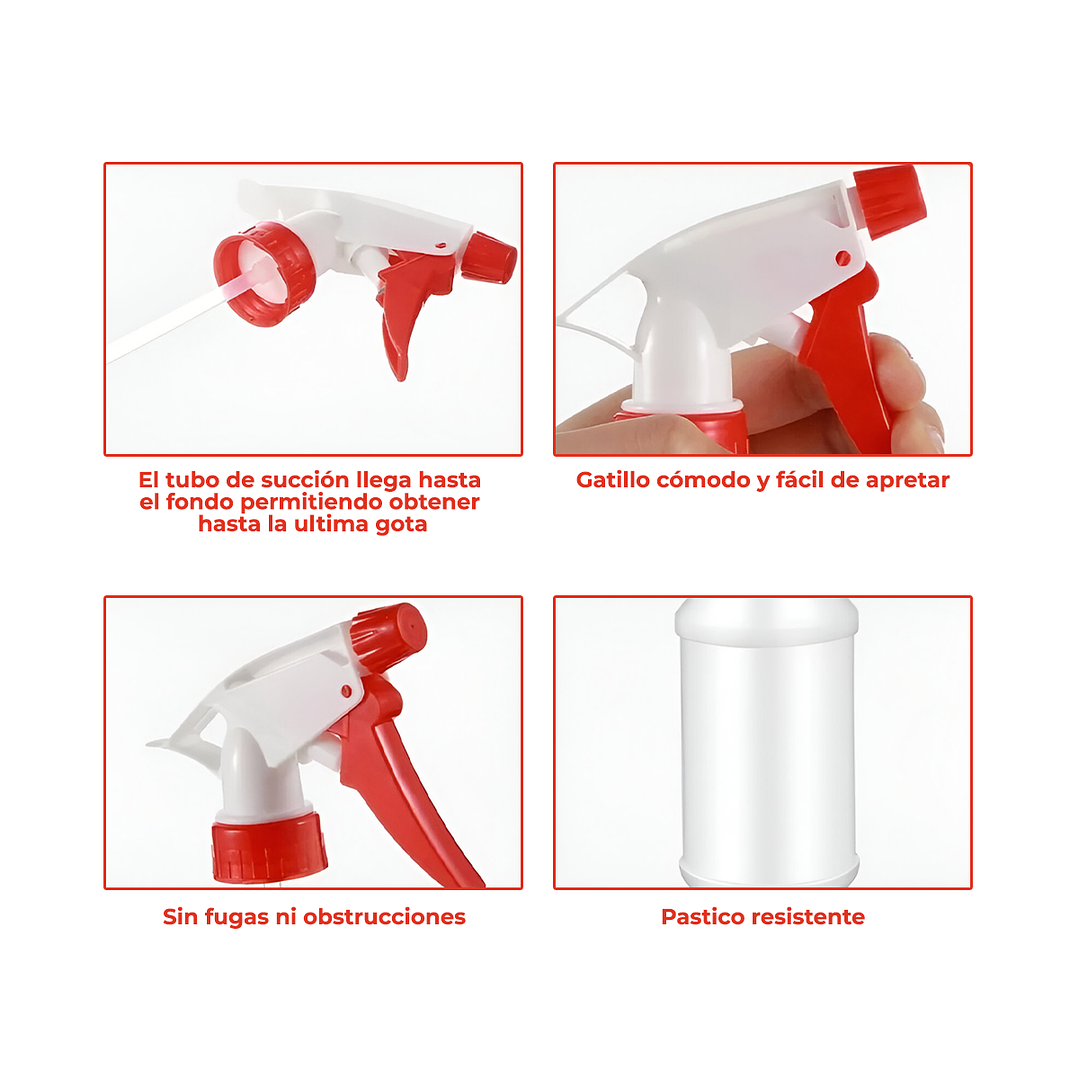 El tubo de succión llega hasta el fondo permitiendo obtener hasta la ultima gota

Gatillo cómodo y fácil de apretar

Sin fugas ni obstrucciones

Pastico resistente