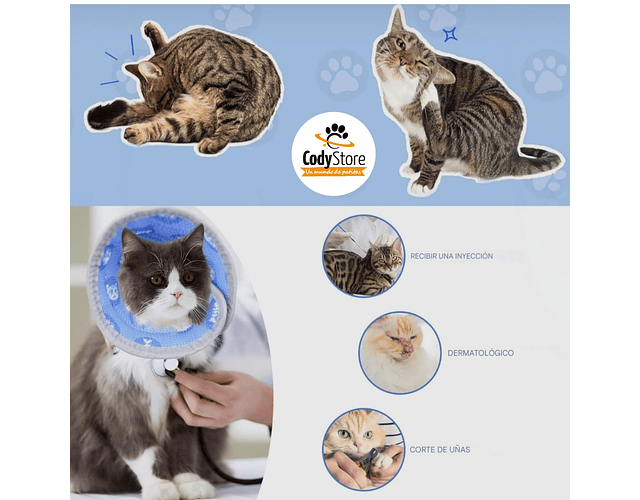 CodyStore
Un mundo de patitas

RECIBIR UNA INYECCIÓN

DERMATOLÓGICO

CORTE DE UÑAS