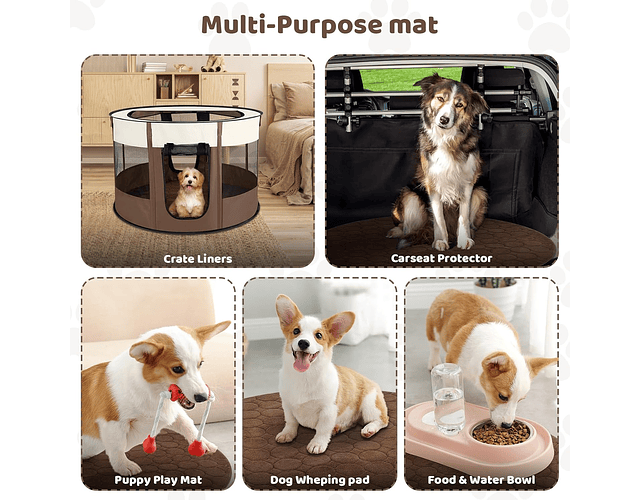 Multi-Purpose mat

Crate Liners

Carseat Protector

Puppy Play Mat

Dog Wheping pad

Food & Water Bowl