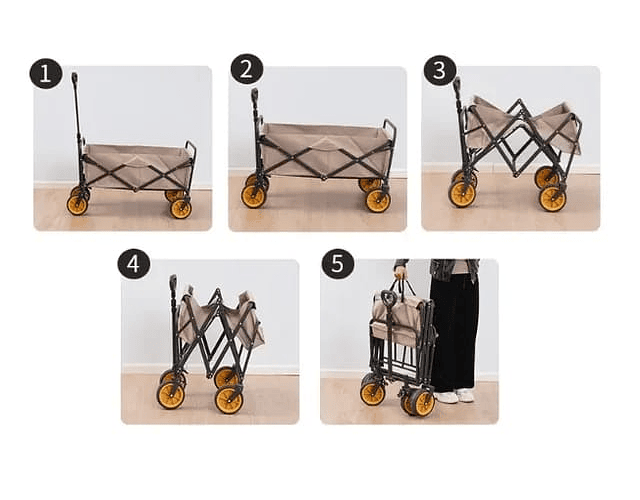 1

2

3

4

5