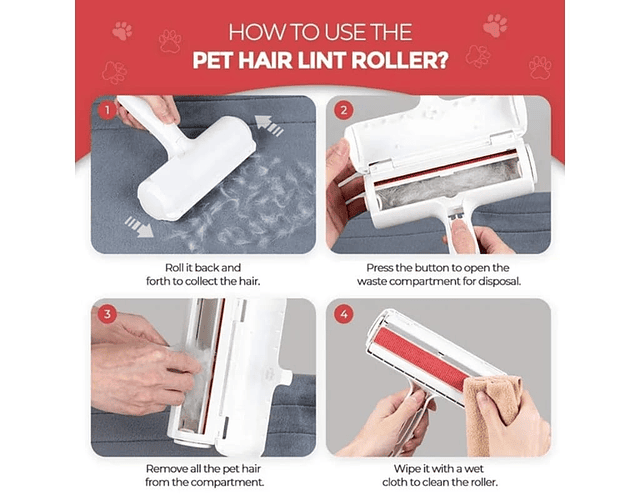 HOW TO USE THE
PET HAIR LINT ROLLER?

1

Roll it back and forth to collect the hair.

2

Press the button to open the waste compartment for disposal.

3

Remove all the pet hair from the compartment.

4

Wipe it with a wet cloth to clean the roller.