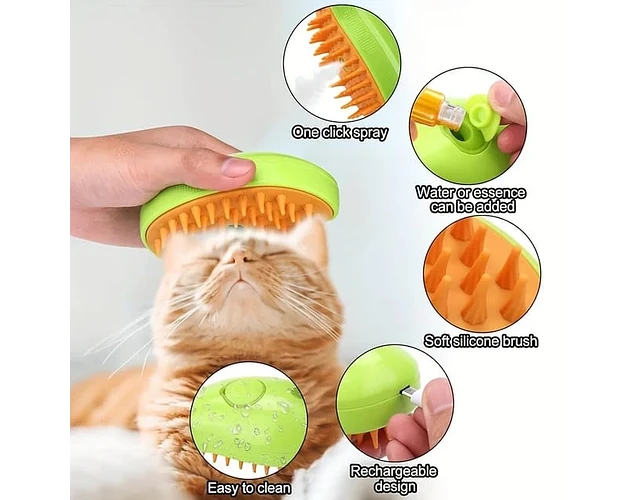 One click spray

Water or essence can be added

Soft silicone brush

Easy to clean

Rechargeable design